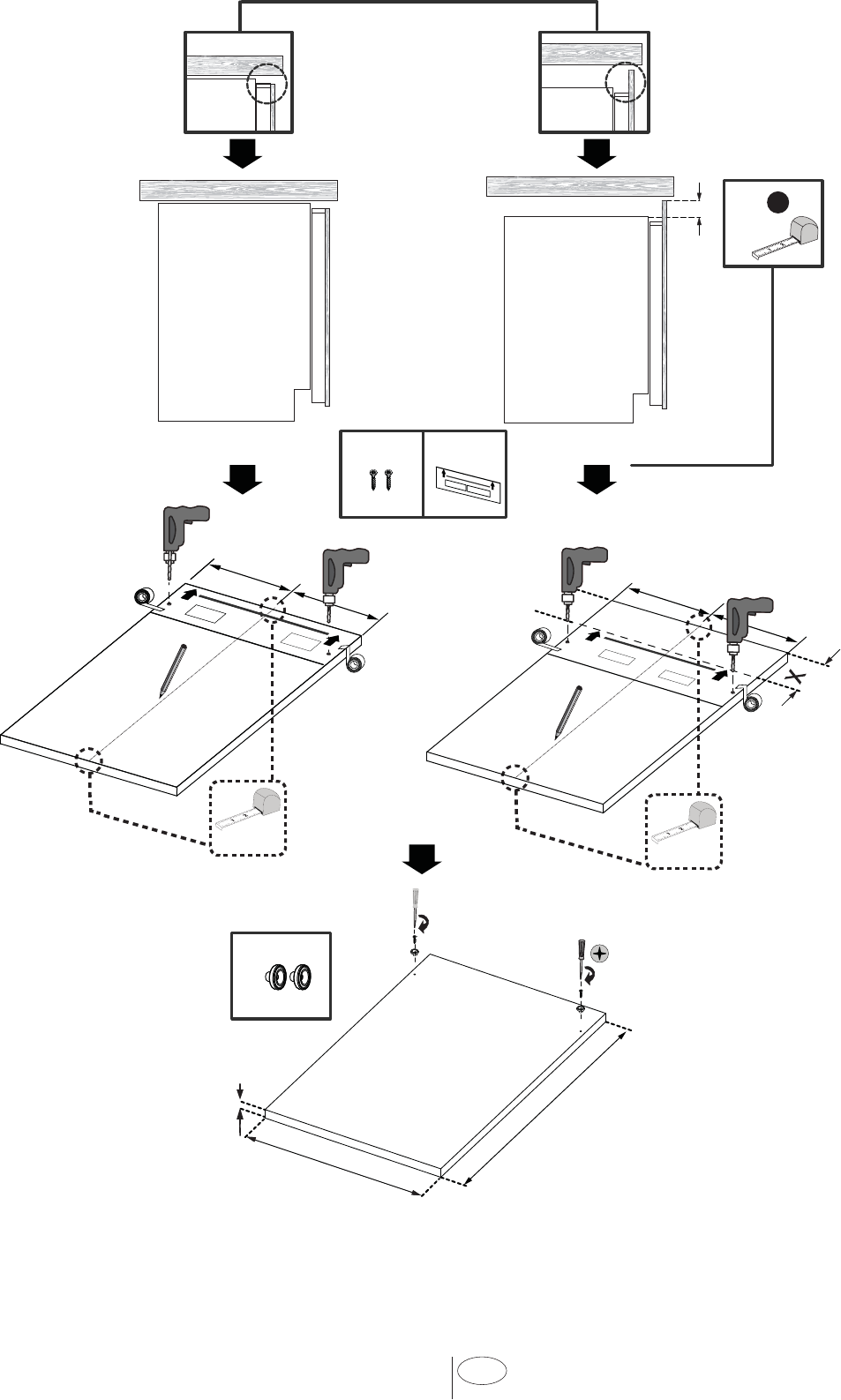 X